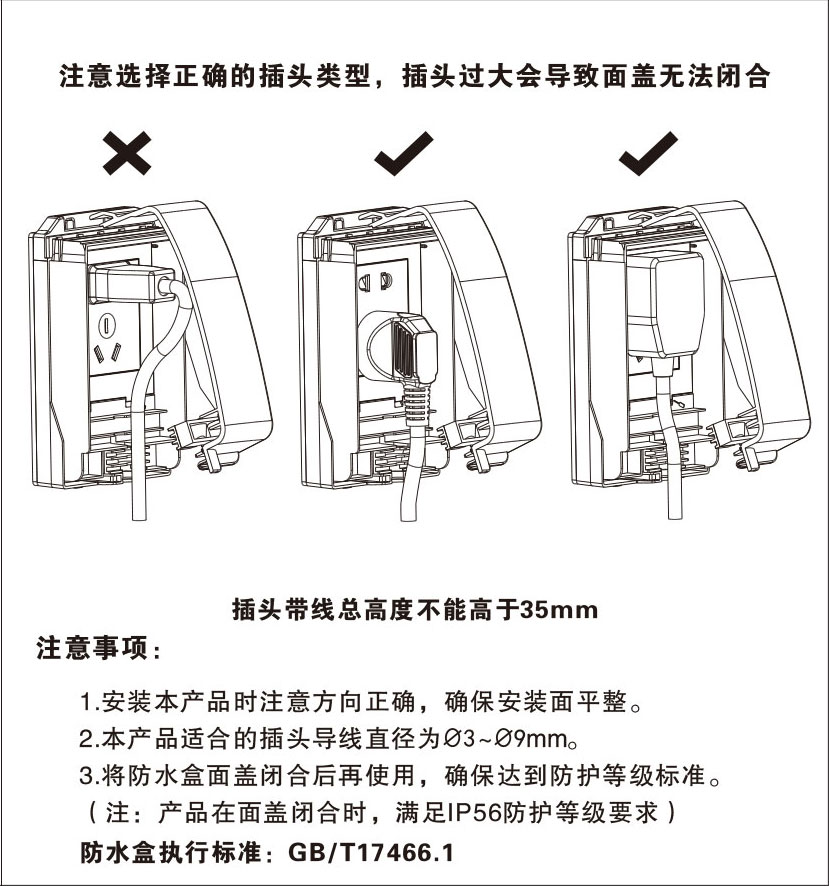 注意选择正确的插头类型，插头过大会导致面盖无法闭合

插头带线总高度不能高于35mm

注意事项：

1.安装本产品时注意方向正确，确保安装面平整。
2.本产品适合的插头导线直径为Ø3~Ø9mm。
3.将防水盒面盖闭合后再使用，确保达到防护等级标准。
（注：产品在面盖闭合时，满足IP56防护等级要求）

防水盒执行标准：GB/T17466.1